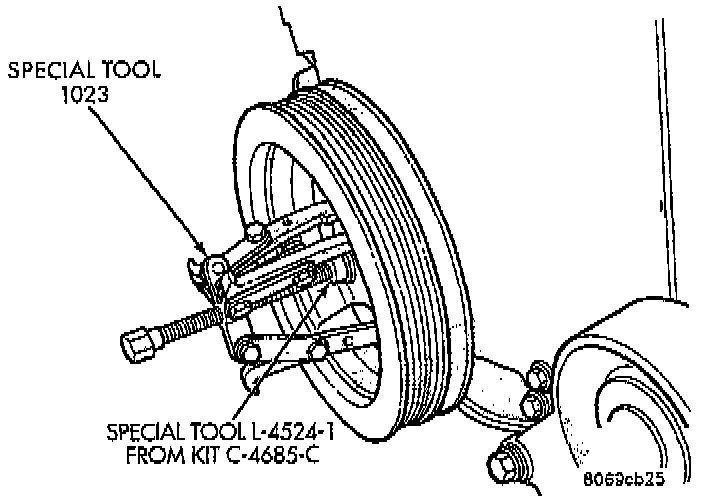 SPECIAL TOOL
1023

SPECIAL TOOL L-4524-1
FROM KIT C-4685-C

8069cb25