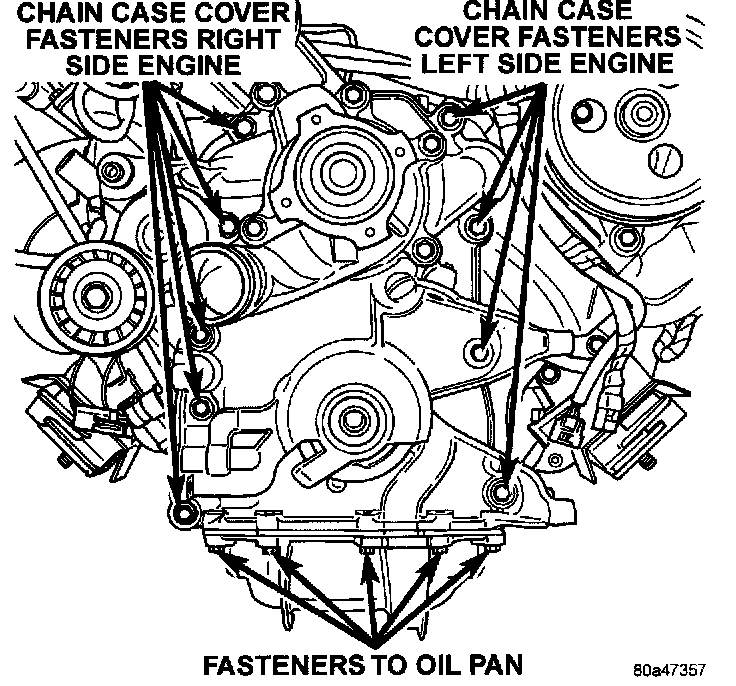 CHAIN CASE COVER FASTENERS RIGHT SIDE ENGINE

CHAIN CASE COVER FASTENERS LEFT SIDE ENGINE

FASTENERS TO OIL PAN

80a47357