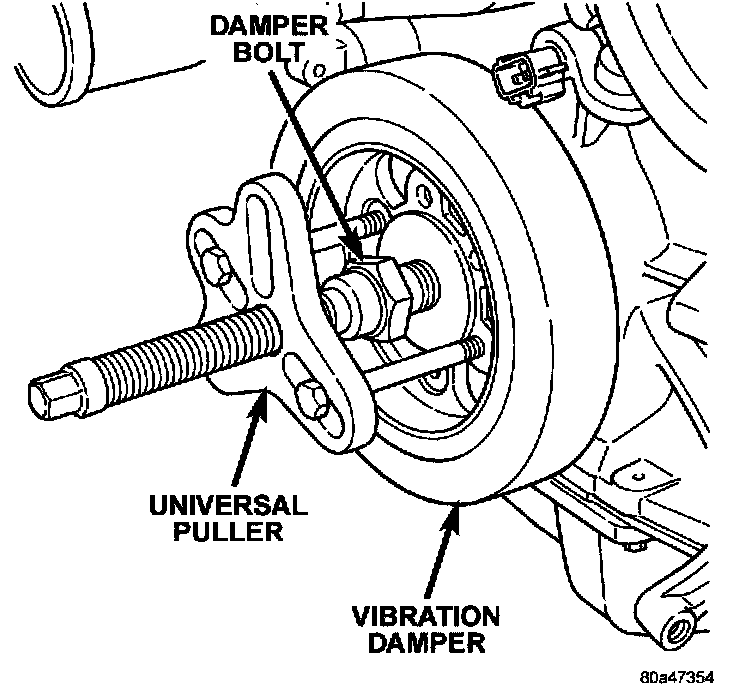 DAMPER BOLT

UNIVERSAL PULLER

VIBRATION DAMPER

80a47354