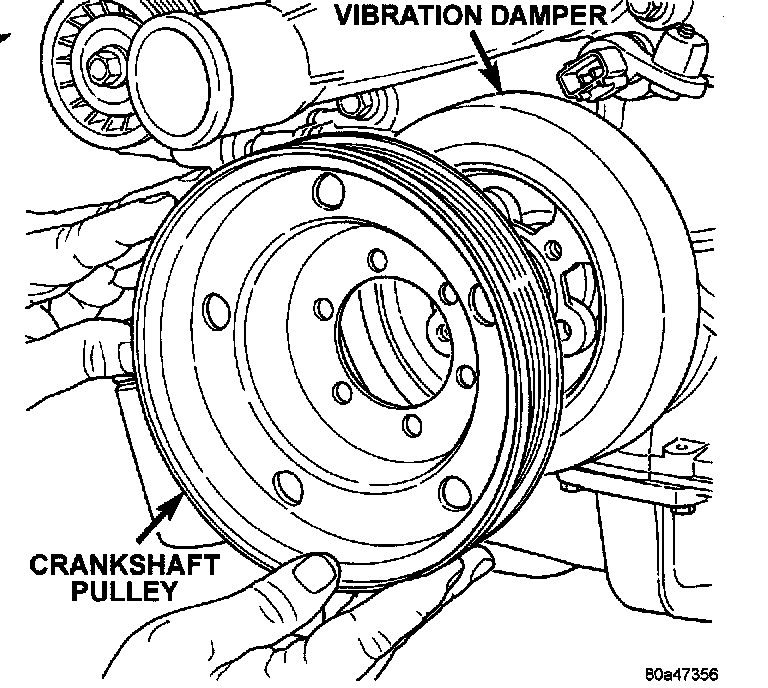 VIBRATION DAMPER

CRANKSHAFT PULLEY

80a47356