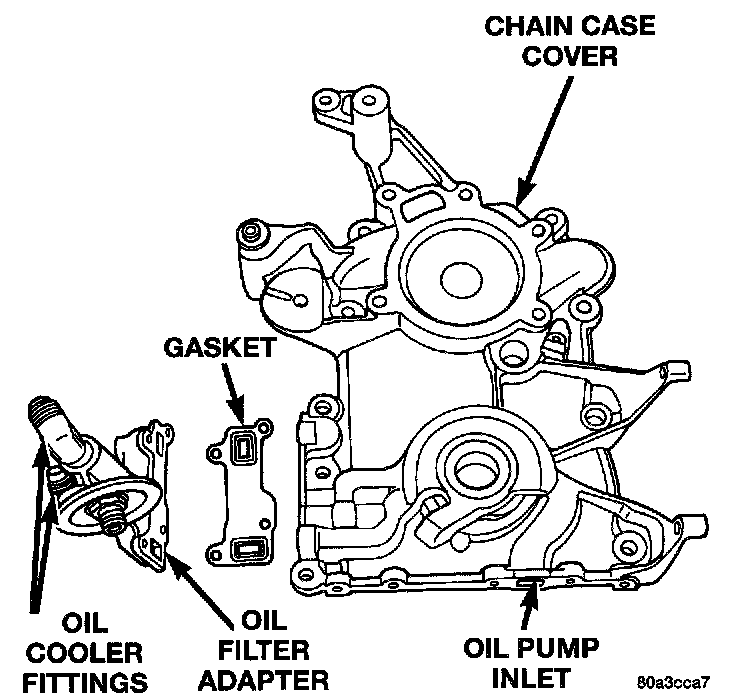 CHAIN CASE COVER

GASKET

OIL COOLER FITTINGS

OIL FILTER ADAPTER

OIL PUMP INLET

80a3cca7