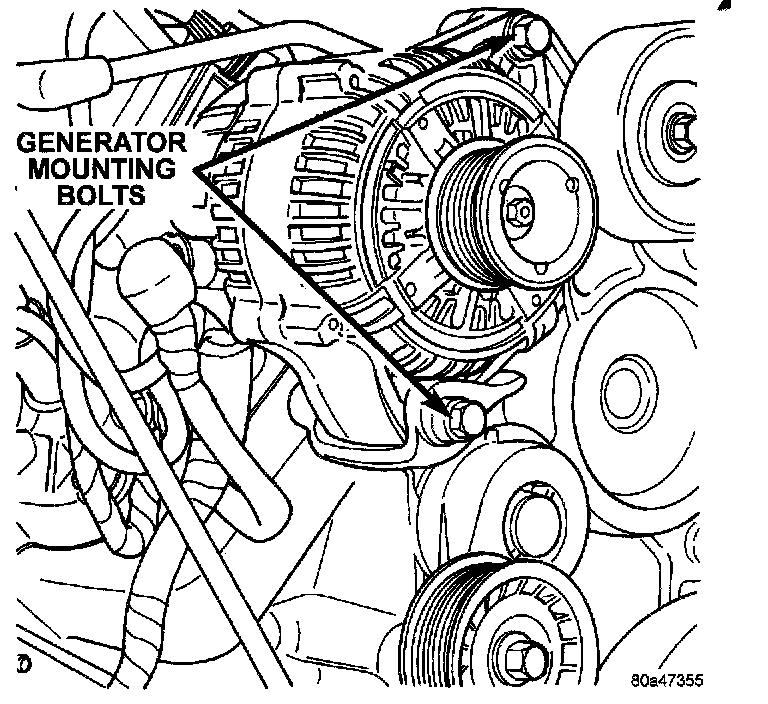 GENERATOR MOUNTING BOLTS

80a47355