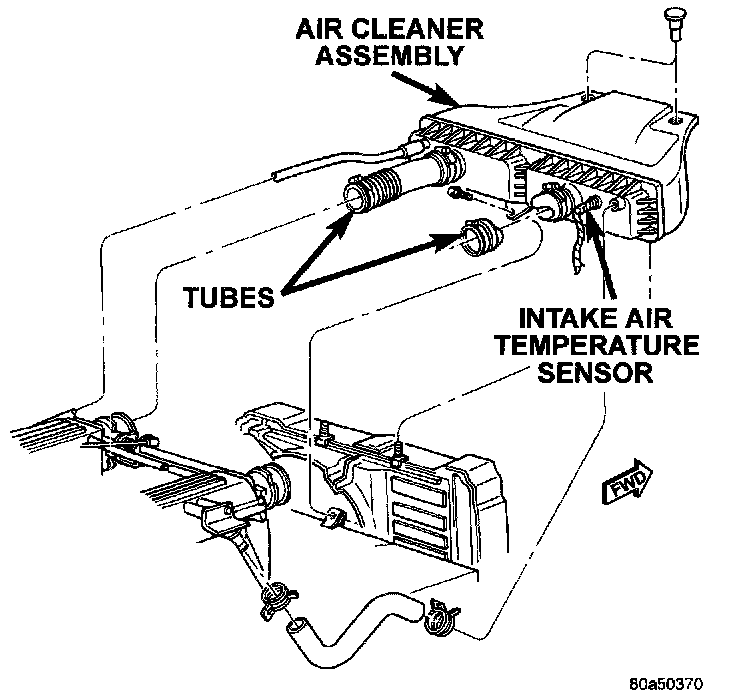 AIR CLEANER ASSEMBLY

TUBES

INTAKE AIR TEMPERATURE SENSOR

FWD

80a50370