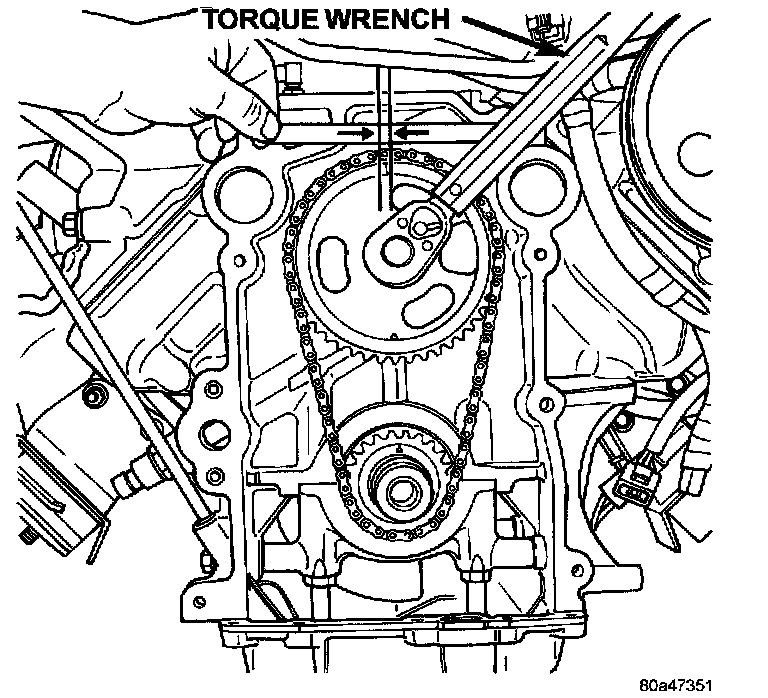 TORQUE WRENCH

80a47351