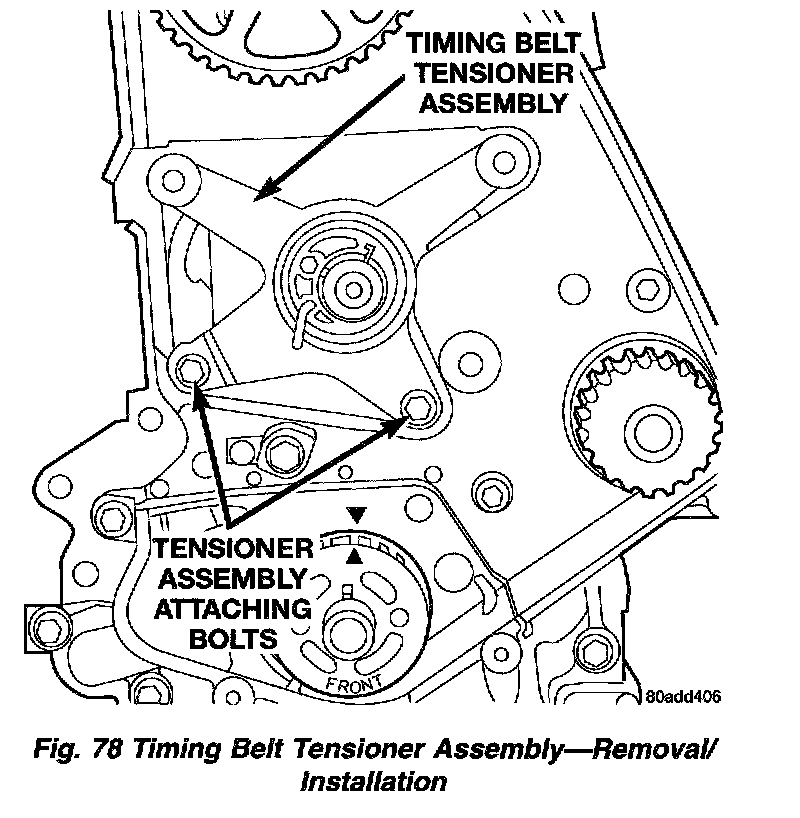 TIMING BELT TENSIONER ASSEMBLY

TENSIONER ASSEMBLY ATTACHING BOLTS

FRONT

80add406

Fig. 78 Timing Belt Tensioner Assembly—Removal/ Installation