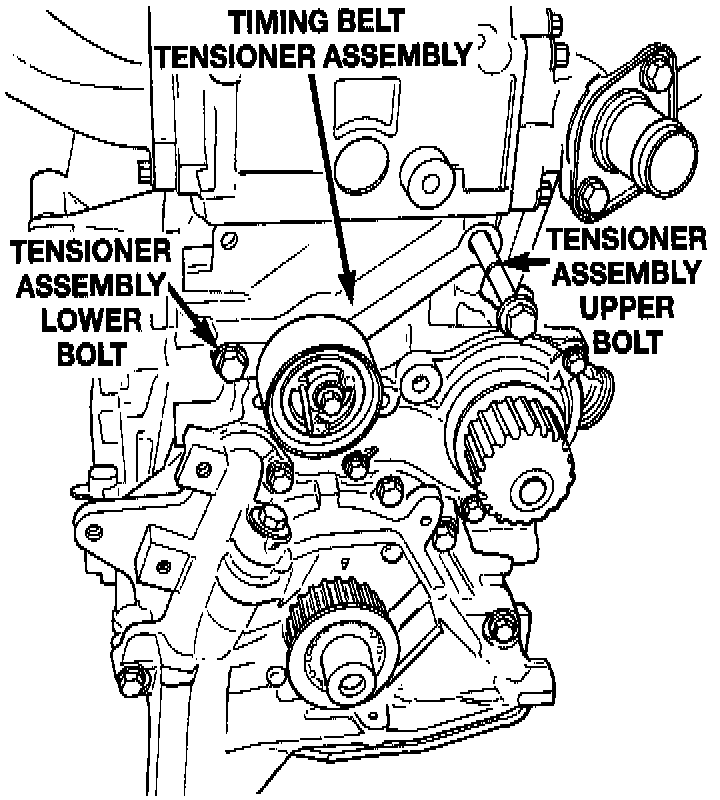 TIMING BELT
TENSIONER ASSEMBLY

TENSIONER
ASSEMBLY
LOWER
BOLT

TENSIONER
ASSEMBLY
UPPER
BOLT