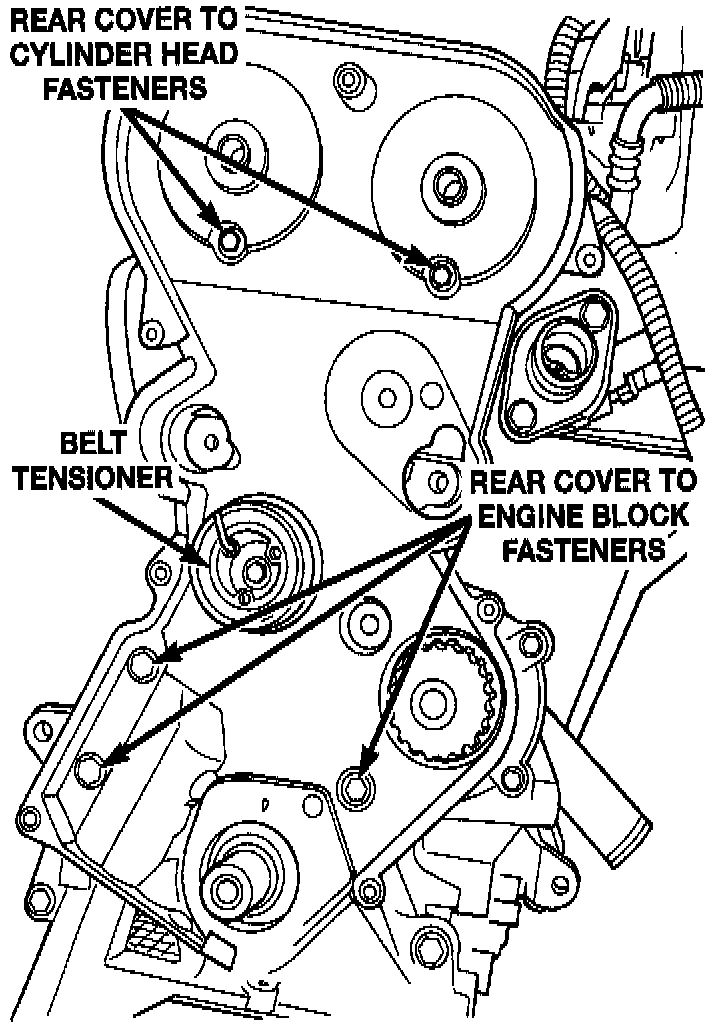 REAR COVER TO CYLINDER HEAD FASTENERS

BELT TENSIONER

REAR COVER TO ENGINE BLOCK FASTENERS