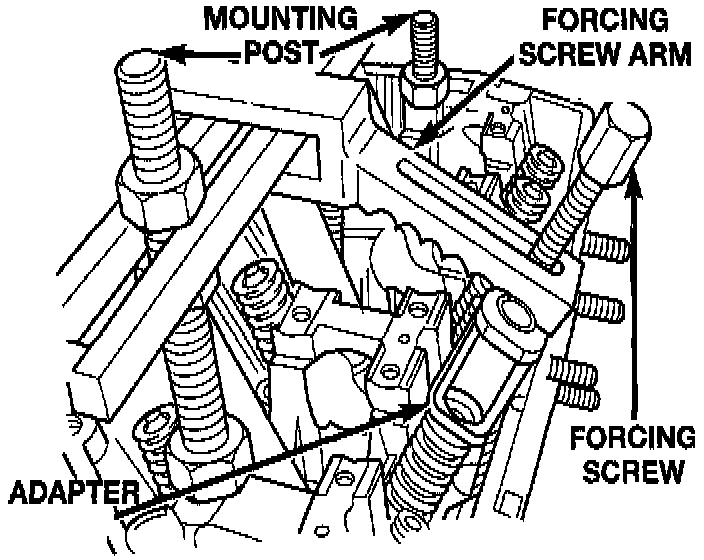 MOUNTING POST

FORCING SCREW ARM

FORCING SCREW

ADAPTER