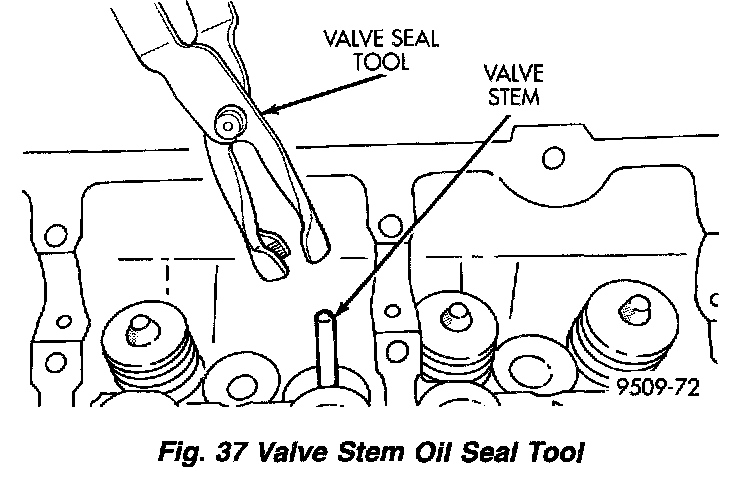 VALVE SEAL TOOL

VALVE STEM

9509-72

Fig. 37 Valve Stem Oil Seal Tool