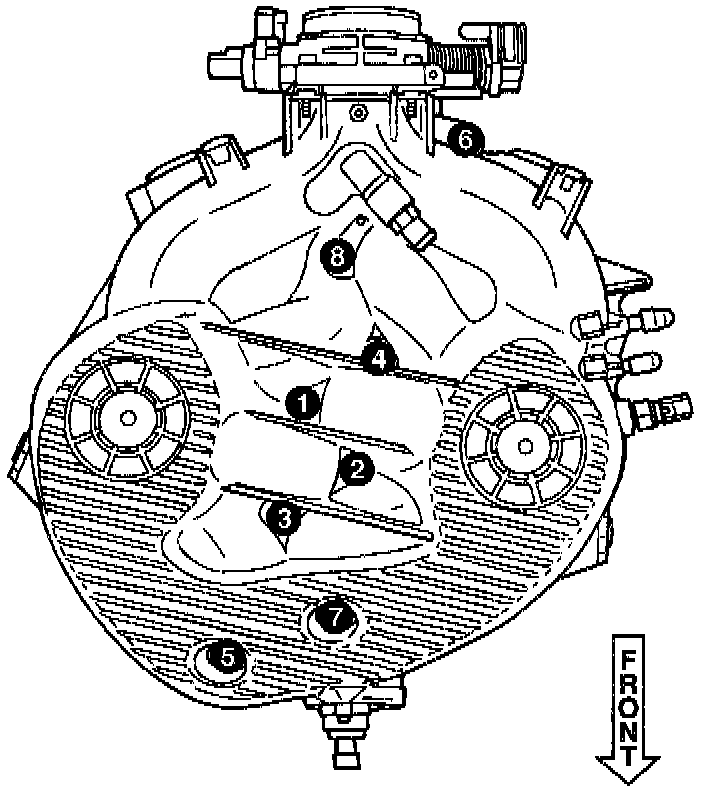 6
8
4
1
2
3
7
5
FRONT