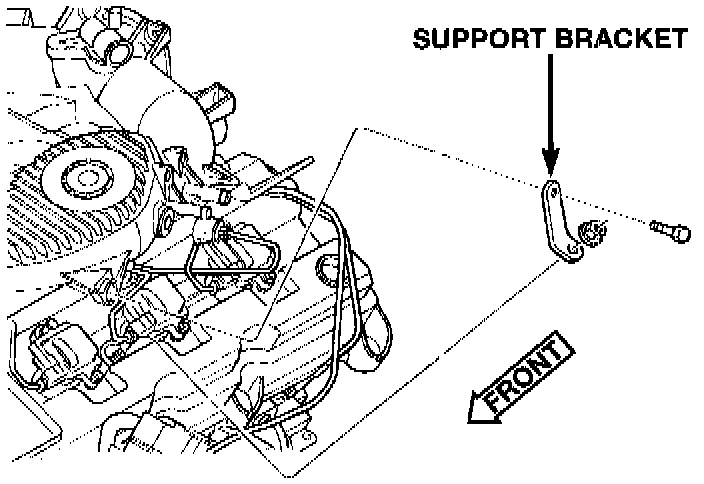 SUPPORT BRACKET

FRONT