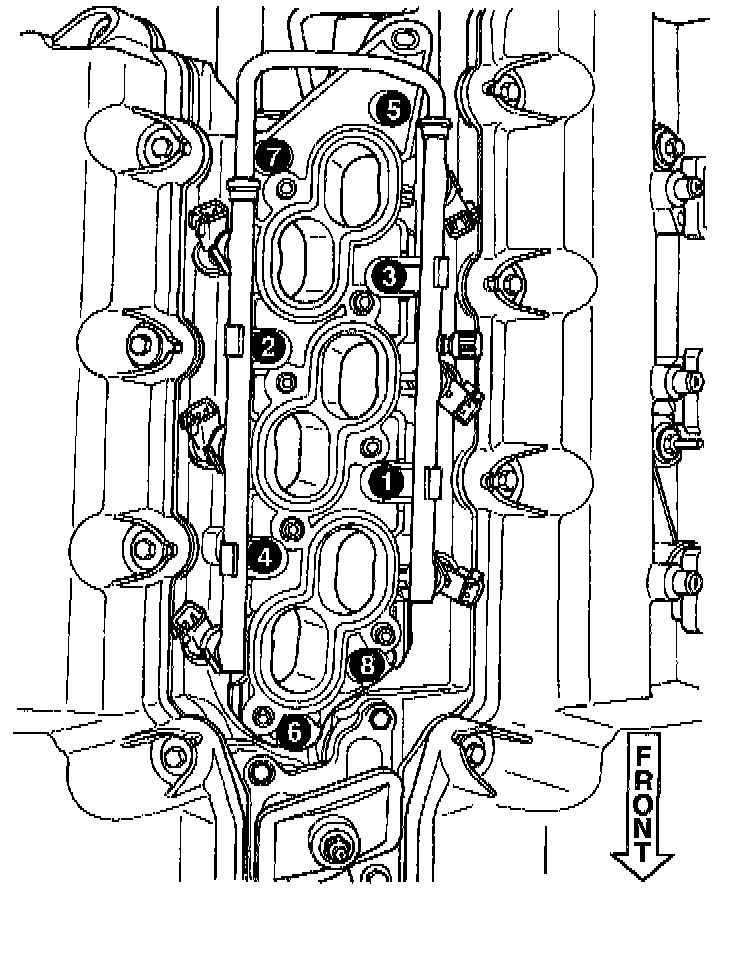 5
7
3
2
1
4
8
6
FRONT