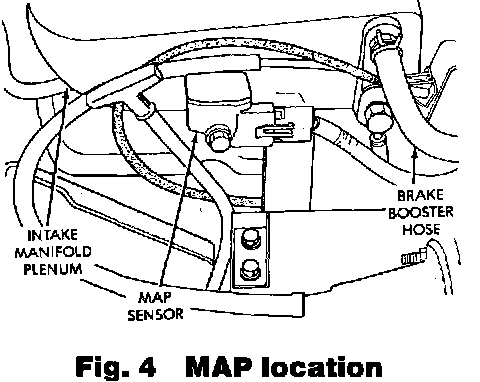 BRAKE BOOSTER HOSE

INTAKE MANIFOLD PLENUM

MAP SENSOR

Fig. 4 MAP location