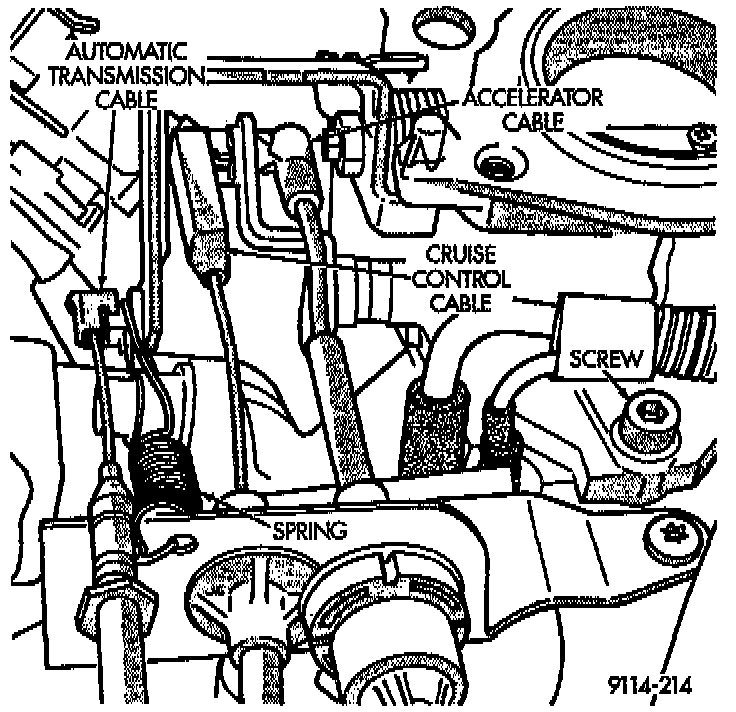 AUTOMATIC TRANSMISSION CABLE

ACCELERATOR CABLE

CRUISE CONTROL CABLE

SCREW

SPRING

9114-214