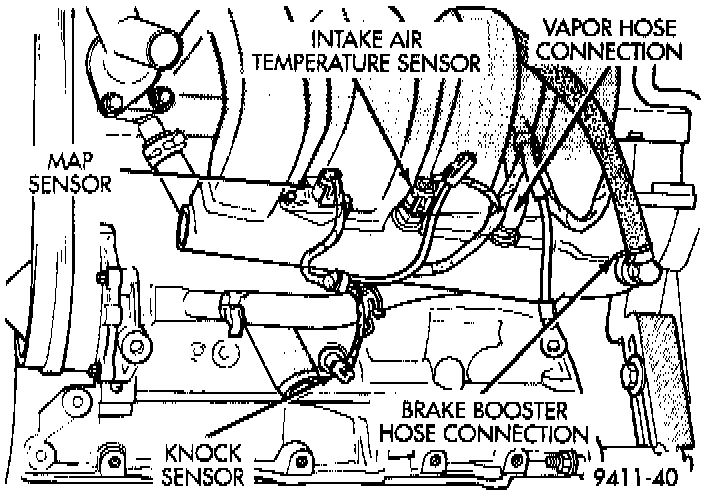 INTAKE AIR TEMPERATURE SENSOR

VAPOR HOSE CONNECTION

MAP SENSOR

BRAKE BOOSTER HOSE CONNECTION

KNOCK SENSOR

9411-40