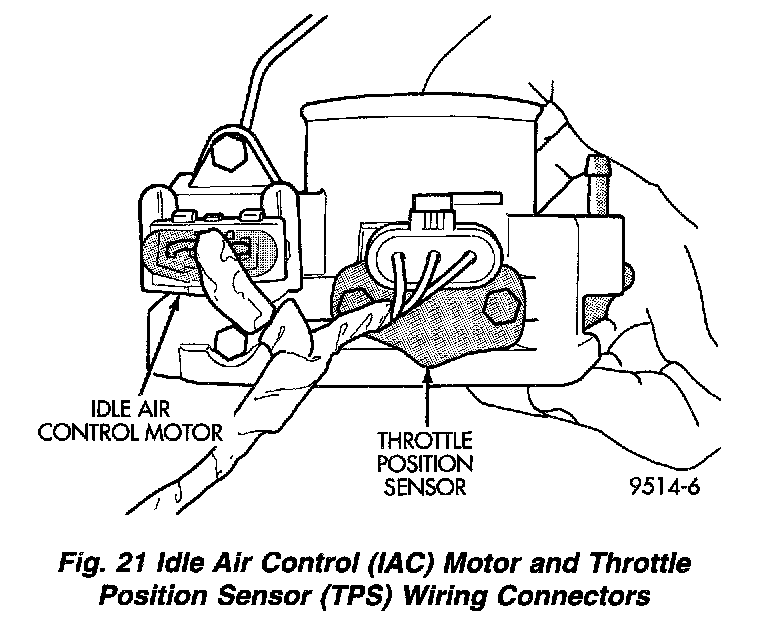 IDLE AIR CONTROL MOTOR

THROTTLE POSITION SENSOR

9514-6

Fig. 21 Idle Air Control (IAC) Motor and Throttle Position Sensor (TPS) Wiring Connectors