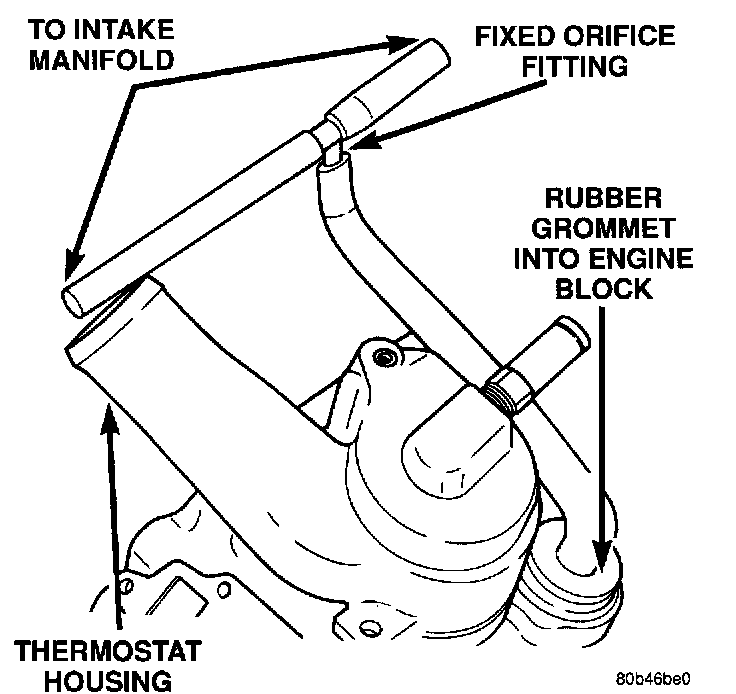 TO INTAKE MANIFOLD

FIXED ORIFICE FITTING

RUBBER GROMMET INTO ENGINE BLOCK

THERMOSTAT HOUSING

80b46be0