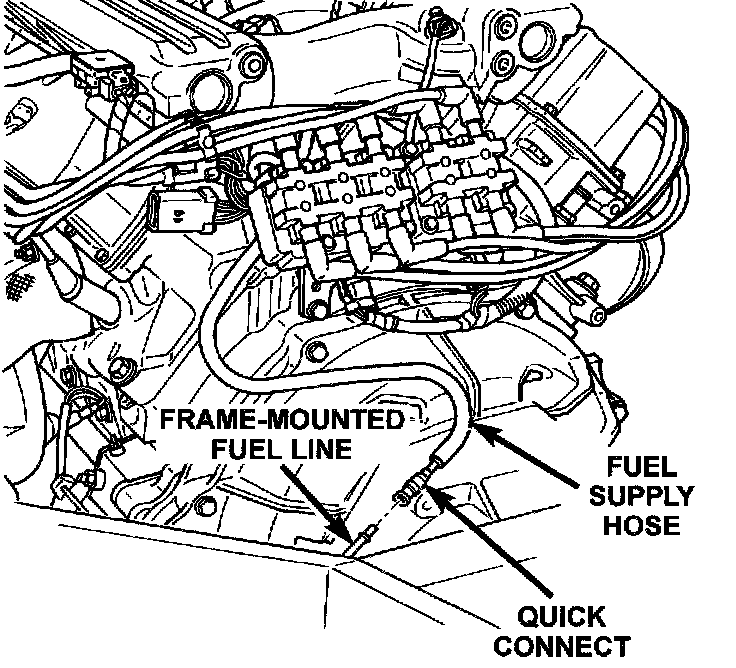 FRAME-MOUNTED FUEL LINE

FUEL SUPPLY HOSE

QUICK CONNECT