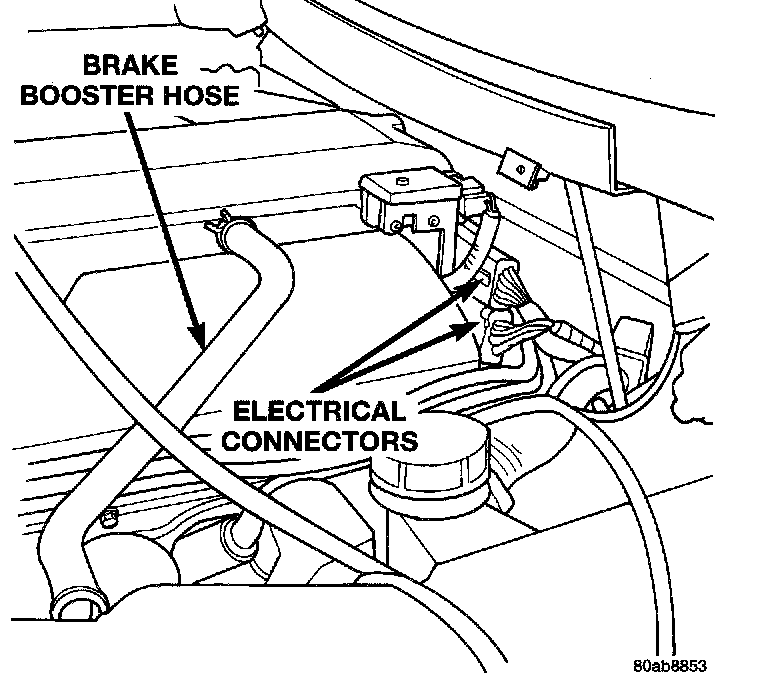 BRAKE
BOOSTER HOSE

ELECTRICAL
CONNECTORS

80ab8853