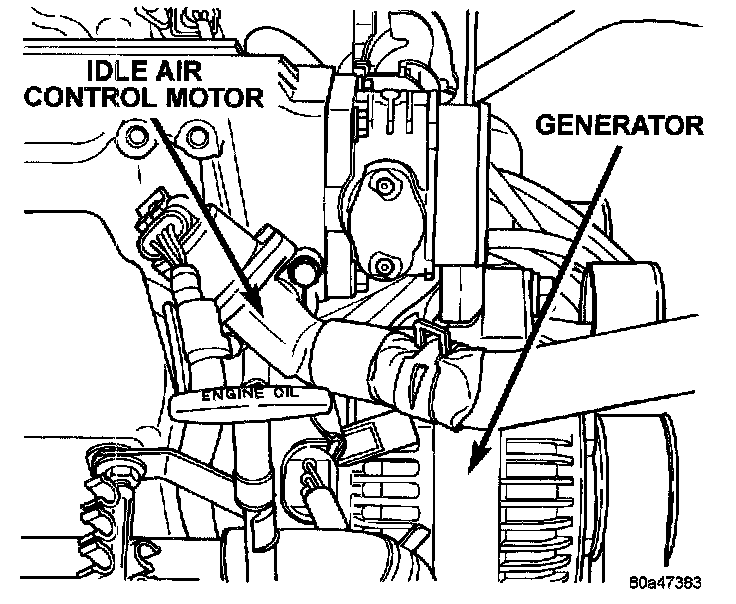 IDLE AIR CONTROL MOTOR

GENERATOR

ENGINE OIL

80a47383