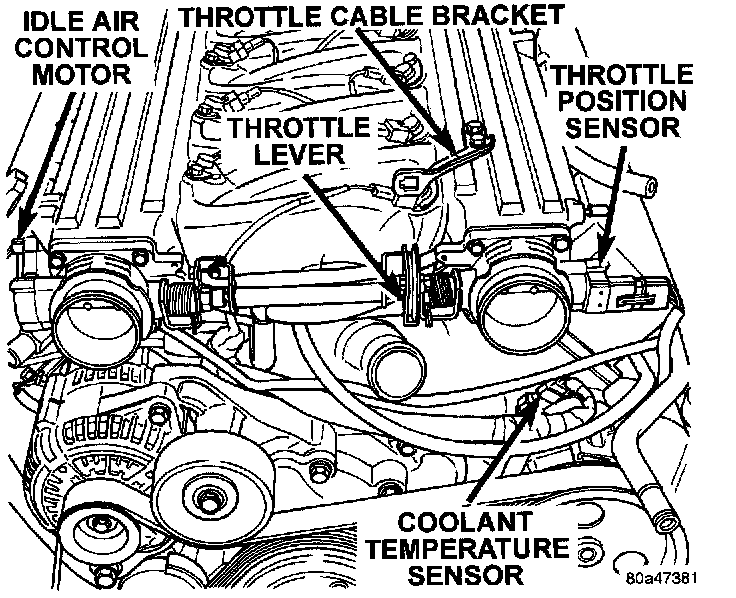 IDLE AIR CONTROL MOTOR

THROTTLE CABLE BRACKET

THROTTLE POSITION SENSOR

THROTTLE LEVER

COOLANT TEMPERATURE SENSOR

80a47381