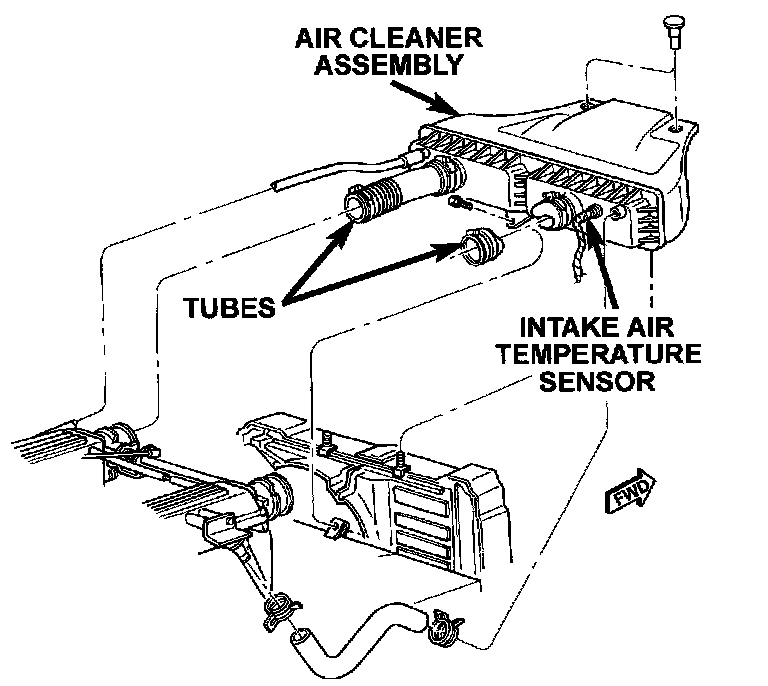 AIR CLEANER ASSEMBLY

TUBES

INTAKE AIR TEMPERATURE SENSOR

FWD