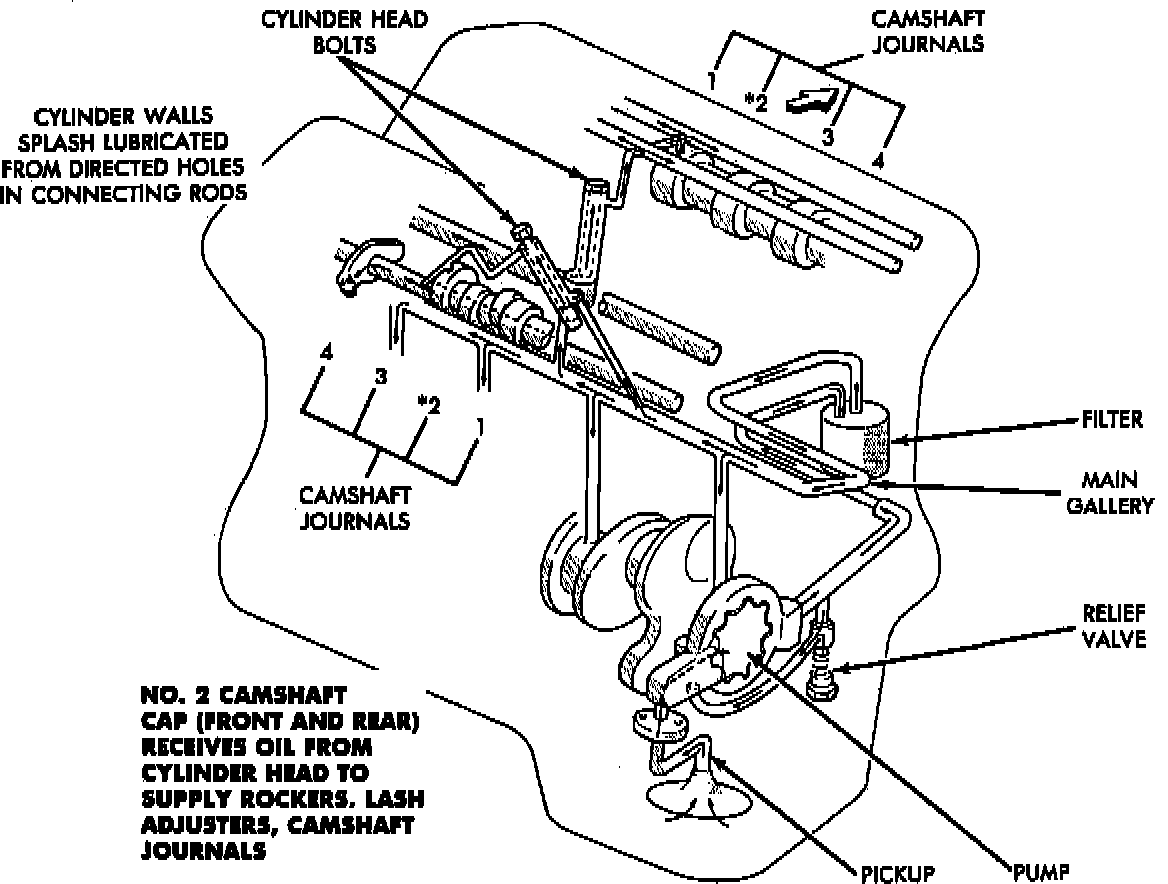 CYLINDER HEAD BOLTS

CAMSHAFT JOURNALS

1
*2
3
4

CYLINDER WALLS SPLASH LUBRICATED FROM DIRECTED HOLES IN CONNECTING RODS

4
3
*2
1

CAMSHAFT JOURNALS

FILTER

MAIN GALLERY

RELIEF VALVE

NO. 2 CAMSHAFT CAP (FRONT AND REAR) RECEIVES OIL FROM CYLINDER HEAD TO SUPPLY ROCKERS. LASH ADJUSTERS, CAMSHAFT JOURNALS

PICKUP

PUMP