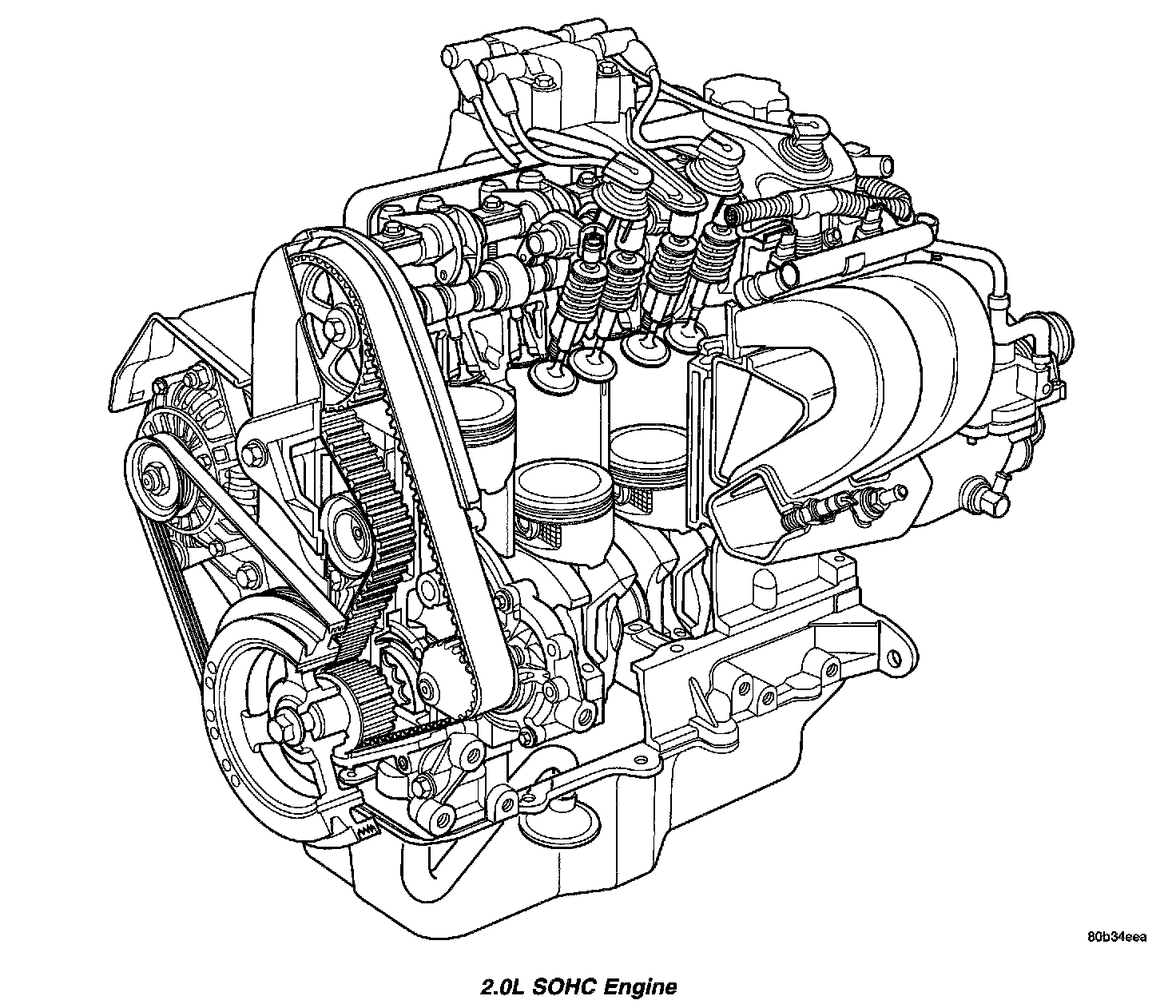 80b34eea

2.0L SOHC Engine