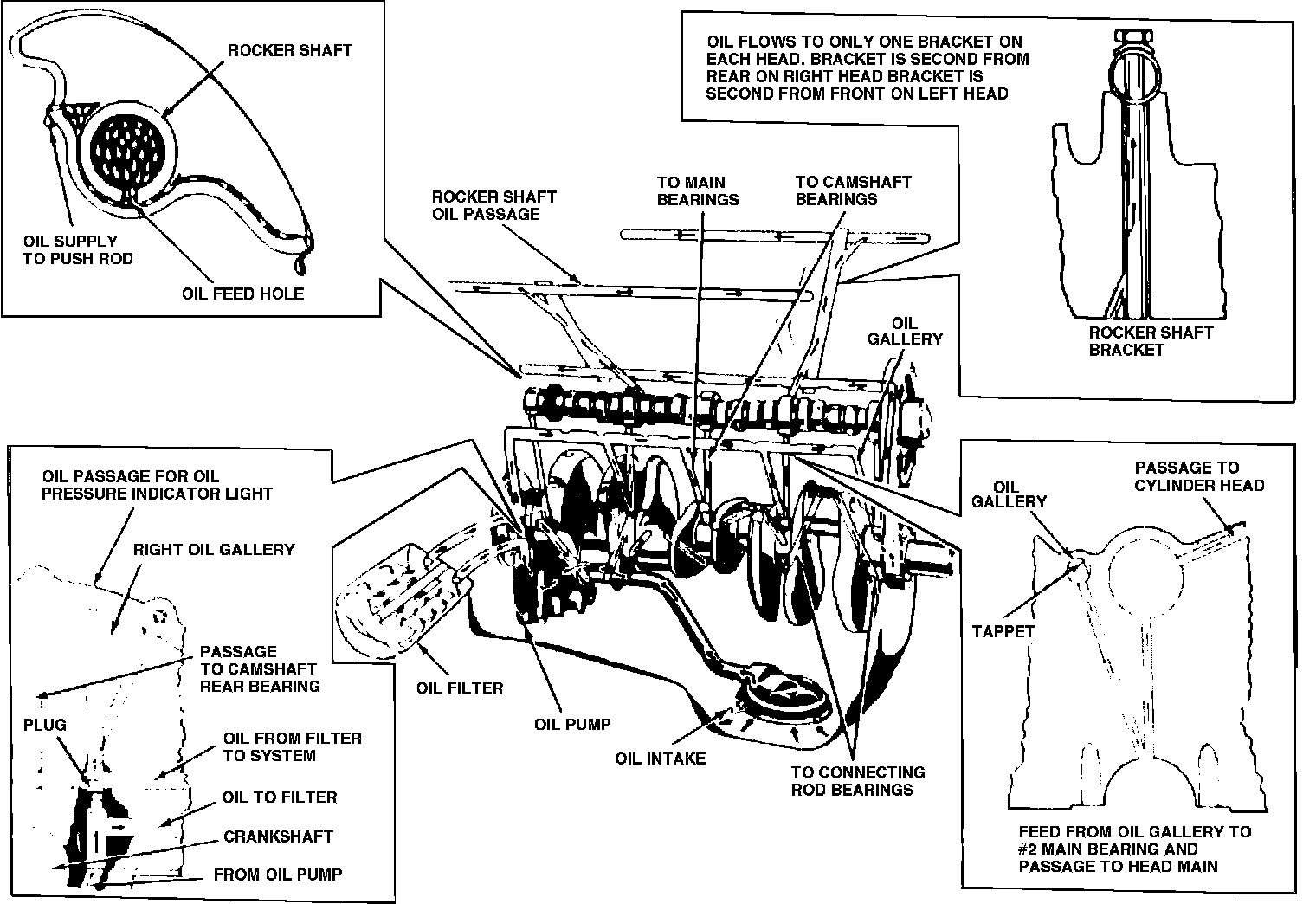 ROCKER SHAFT

OIL SUPPLY TO PUSH ROD

OIL FEED HOLE

OIL FLOWS TO ONLY ONE BRACKET ON EACH HEAD. BRACKET IS SECOND FROM REAR ON RIGHT HEAD BRACKET IS SECOND FROM FRONT ON LEFT HEAD

ROCKER SHAFT BRACKET

ROCKER SHAFT OIL PASSAGE

TO MAIN BEARINGS

TO CAMSHAFT BEARINGS

OIL GALLERY

OIL PASSAGE FOR OIL PRESSURE INDICATOR LIGHT

RIGHT OIL GALLERY

PASSAGE TO CAMSHAFT REAR BEARING

PLUG

OIL FROM FILTER TO SYSTEM

OIL TO FILTER

CRANKSHAFT

FROM OIL PUMP

OIL FILTER

OIL PUMP

OIL INTAKE

TO CONNECTING ROD BEARINGS

OIL GALLERY

PASSAGE TO CYLINDER HEAD

TAPPET

FEED FROM OIL GALLERY TO #2 MAIN BEARING AND PASSAGE TO HEAD MAIN