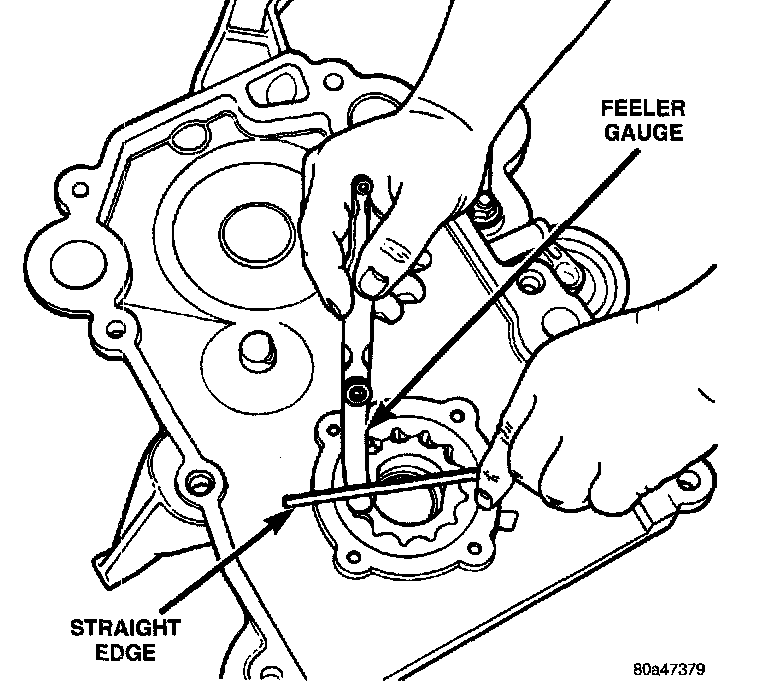 FEELER GAUGE

STRAIGHT EDGE

80a47379