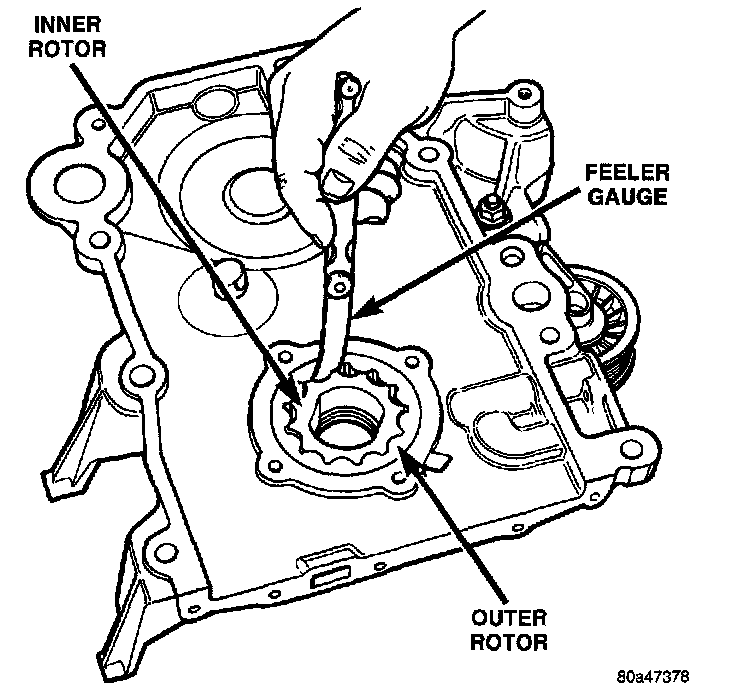 INNER ROTOR

FEELER GAUGE

OUTER ROTOR

80a47378