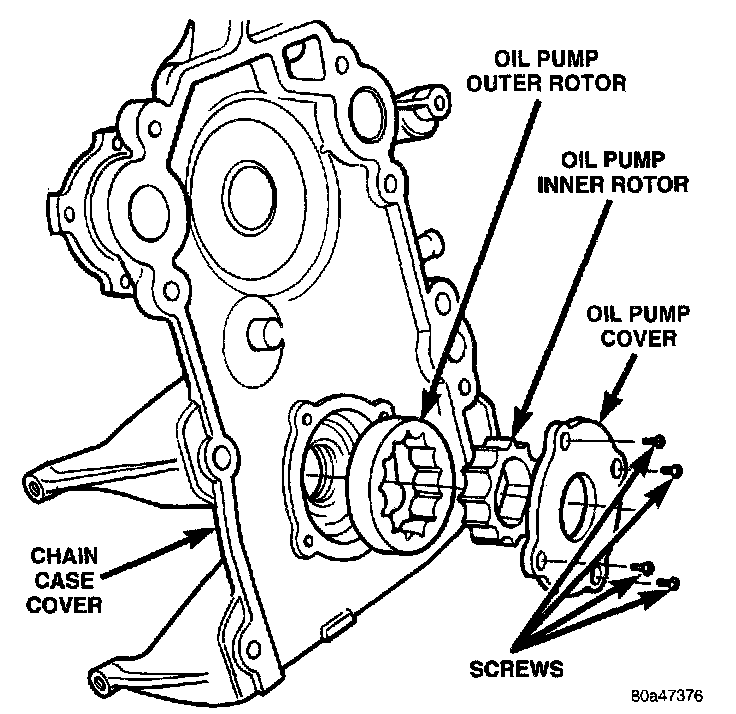 OIL PUMP
OUTER ROTOR

OIL PUMP
INNER ROTOR

OIL PUMP
COVER

CHAIN
CASE
COVER

SCREWS

80a47376