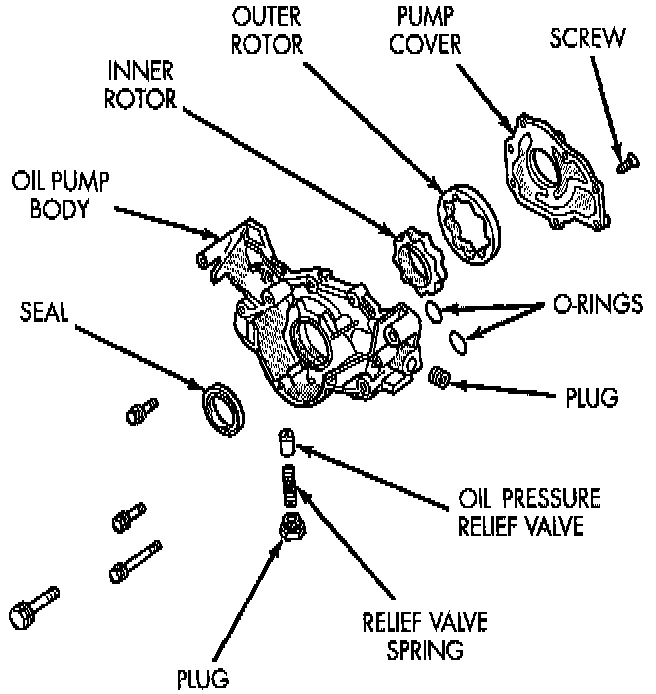 OUTER ROTOR

PUMP COVER

SCREW

INNER ROTOR

OIL PUMP BODY

SEAL

O-RINGS

PLUG

OIL PRESSURE RELIEF VALVE

RELIEF VALVE SPRING

PLUG