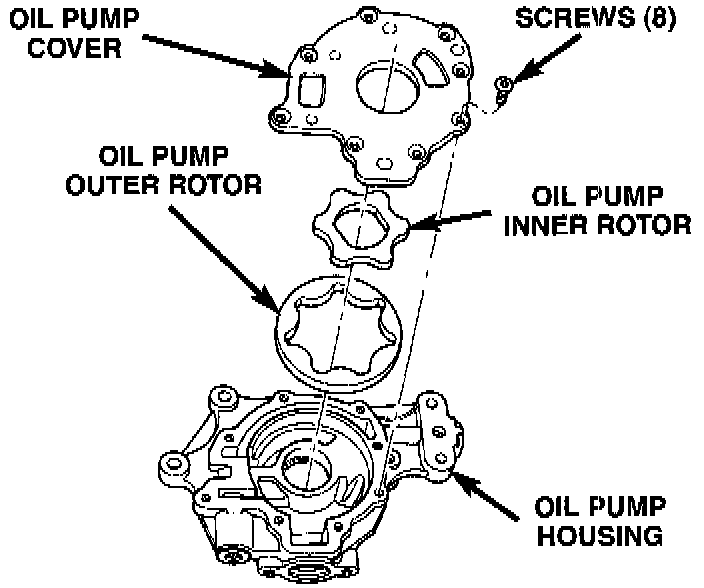 OIL PUMP COVER

SCREWS (8)

OIL PUMP OUTER ROTOR

OIL PUMP INNER ROTOR

OIL PUMP HOUSING