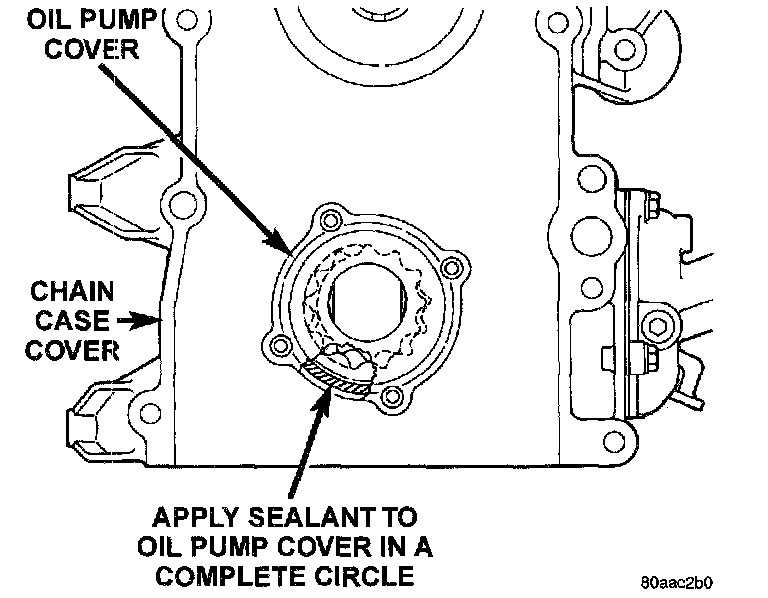 OIL PUMP COVER

CHAIN CASE COVER

APPLY SEALANT TO OIL PUMP COVER IN A COMPLETE CIRCLE

80aac2b0