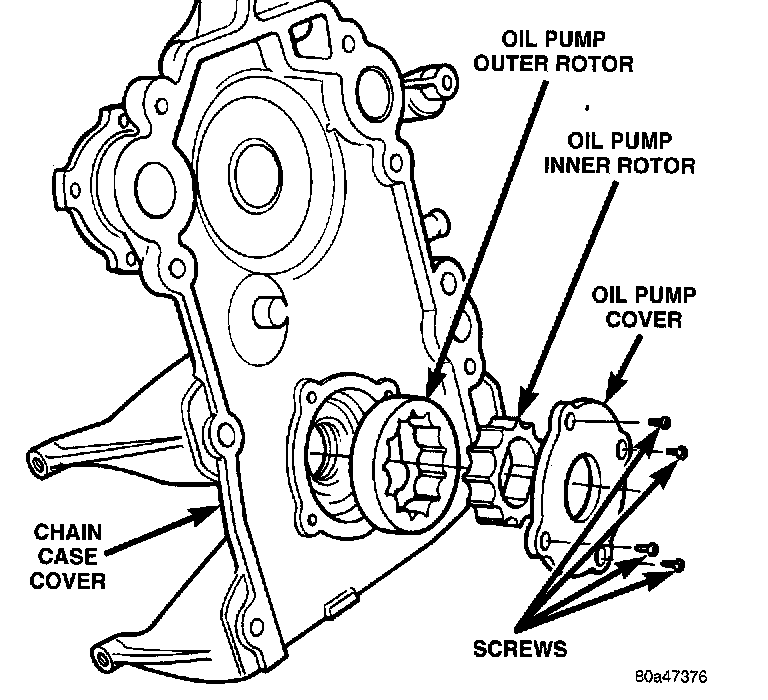 OIL PUMP
OUTER ROTOR

OIL PUMP
INNER ROTOR

OIL PUMP
COVER

CHAIN
CASE
COVER

SCREWS

80a47376