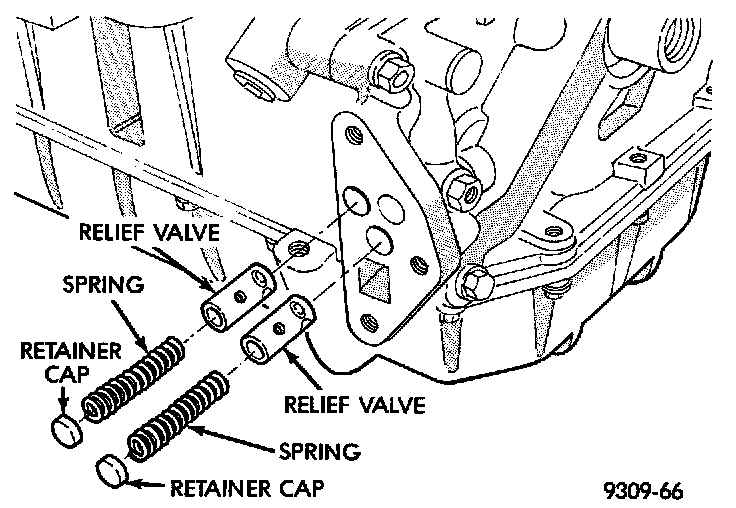 RELIEF VALVE
SPRING
RETAINER CAP
RELIEF VALVE
SPRING
RETAINER CAP
9309-66