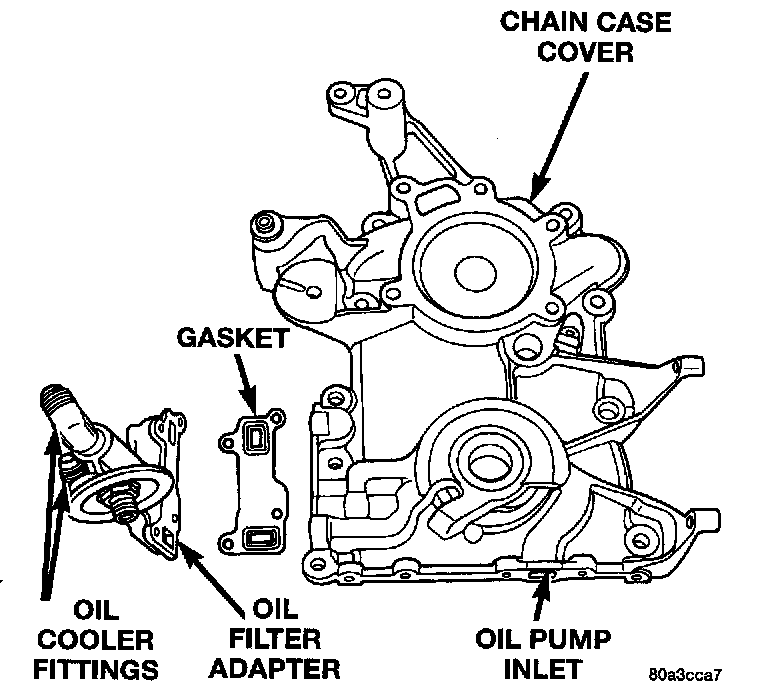 CHAIN CASE COVER

GASKET

OIL COOLER FITTINGS

OIL FILTER ADAPTER

OIL PUMP INLET

80a3cca7