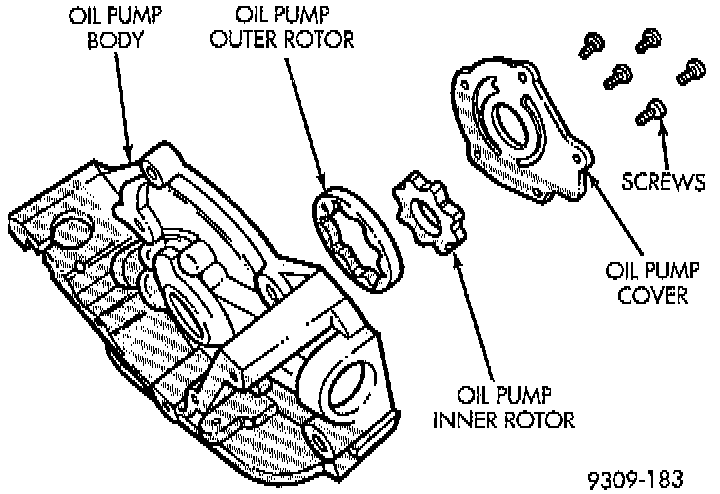 OIL PUMP BODY

OIL PUMP OUTER ROTOR

SCREWS

OIL PUMP COVER

OIL PUMP INNER ROTOR

9309-183