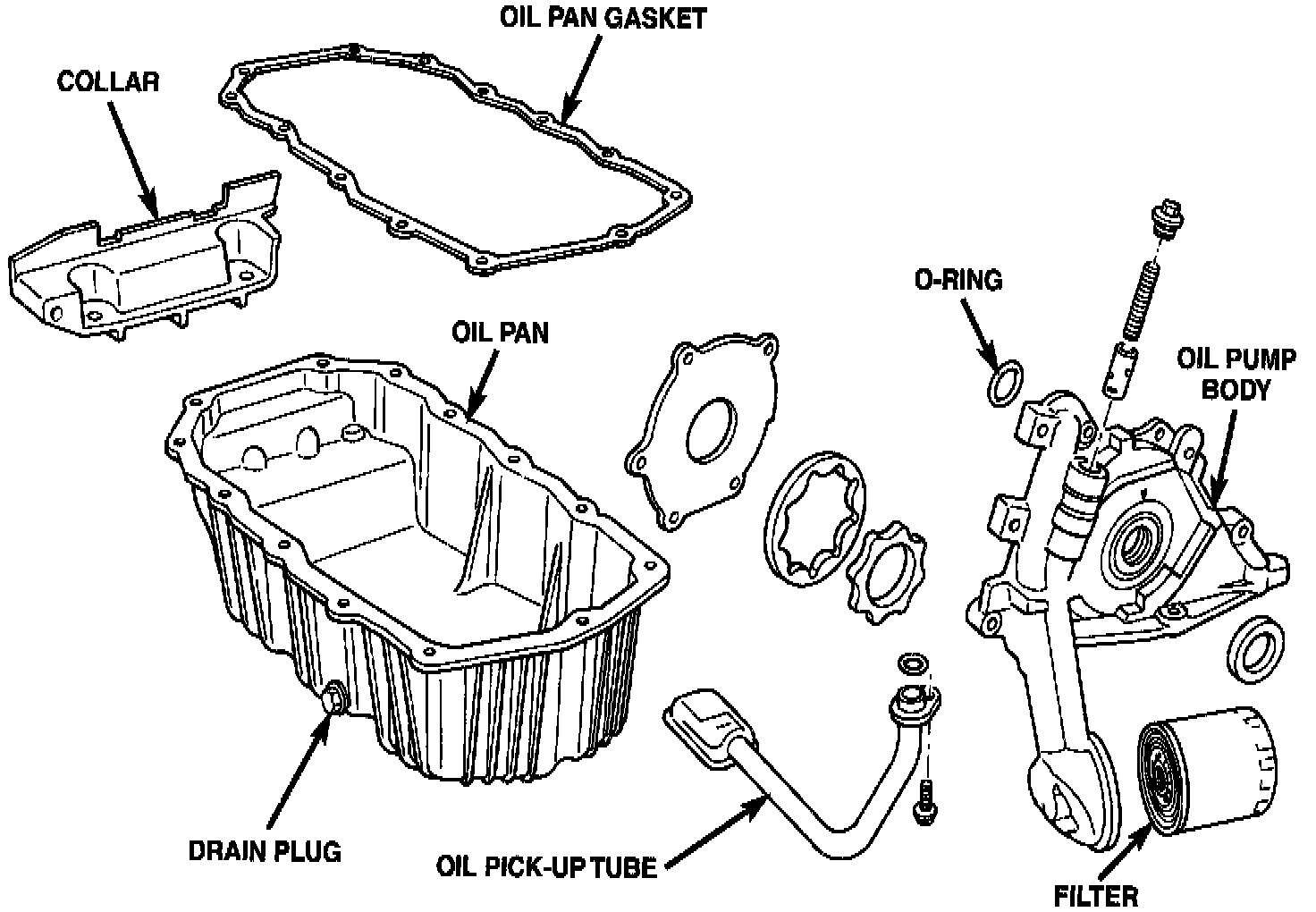 OIL PAN GASKET

COLLAR

O-RING

OIL PAN

OIL PUMP BODY

DRAIN PLUG

OIL PICK-UP TUBE

FILTER