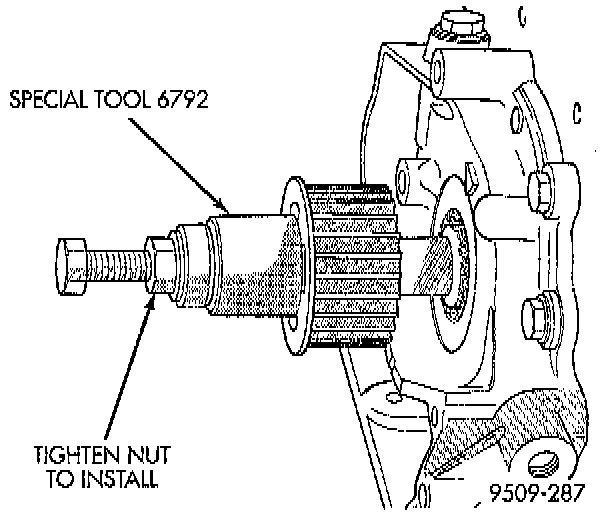 SPECIAL TOOL 6792

TIGHTEN NUT TO INSTALL

9509-287