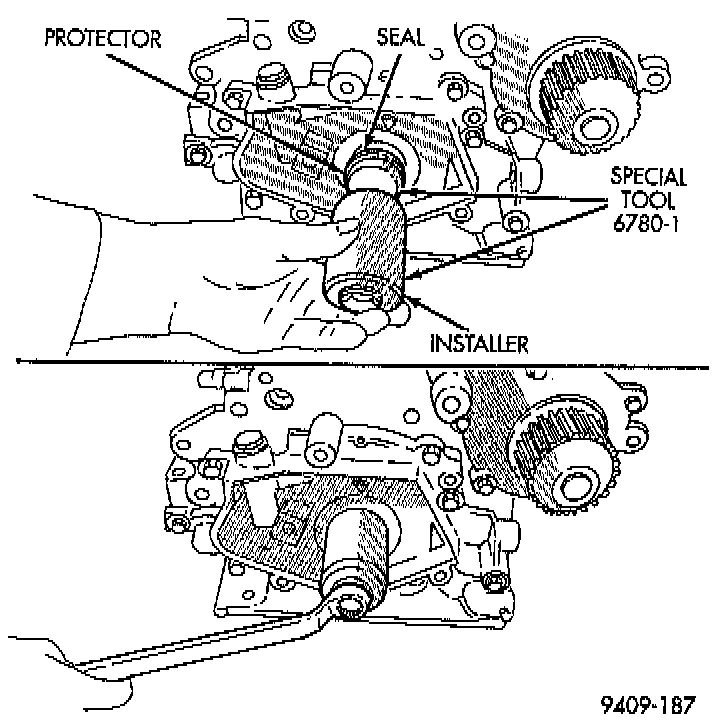 PROTECTOR
SEAL
SPECIAL TOOL 6780-1
INSTALLER
9409-187