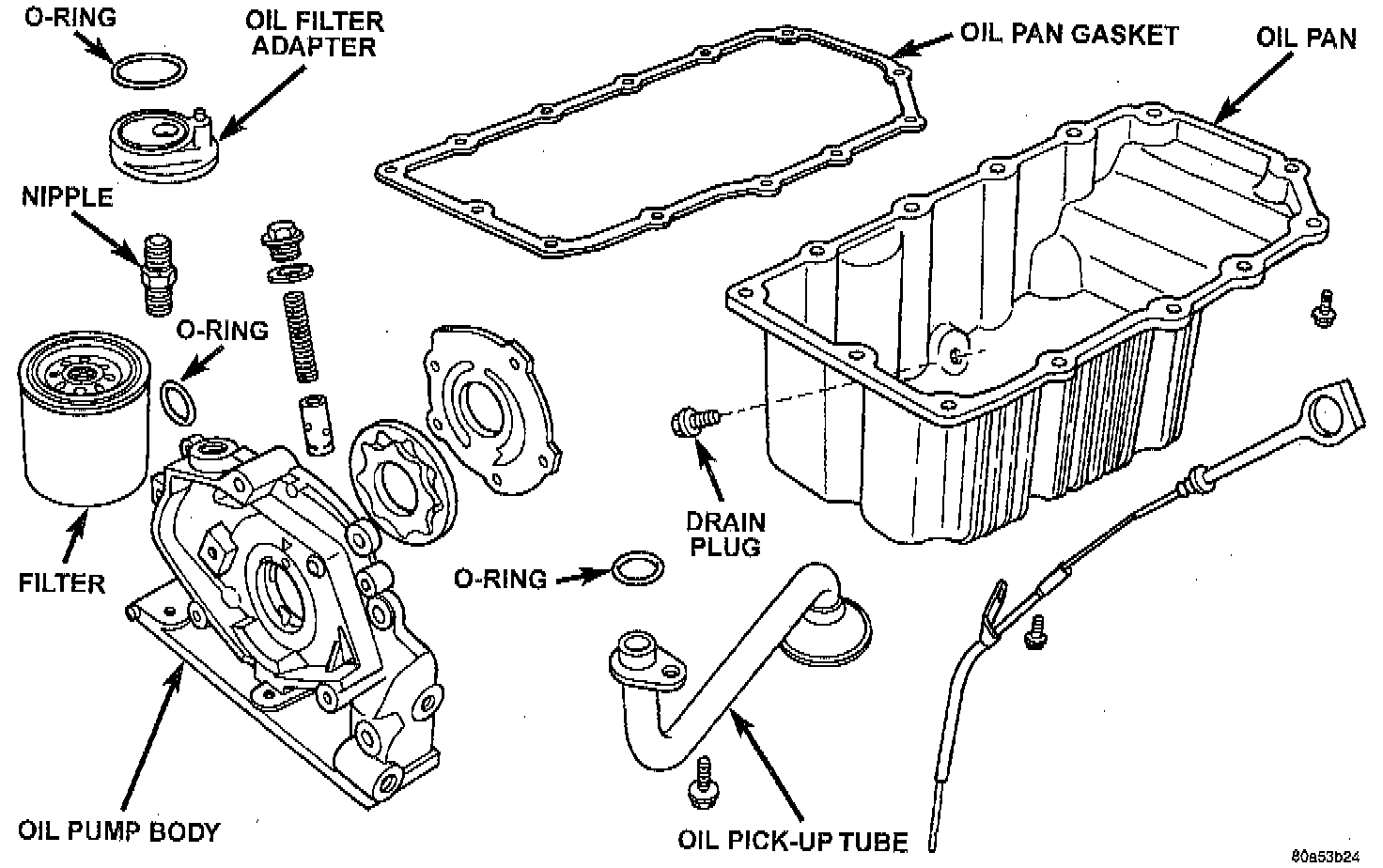 O-RING

OIL FILTER ADAPTER

OIL PAN GASKET

OIL PAN

NIPPLE

O-RING

DRAIN PLUG

FILTER

O-RING

OIL PUMP BODY

OIL PICK-UP TUBE

80a53b24