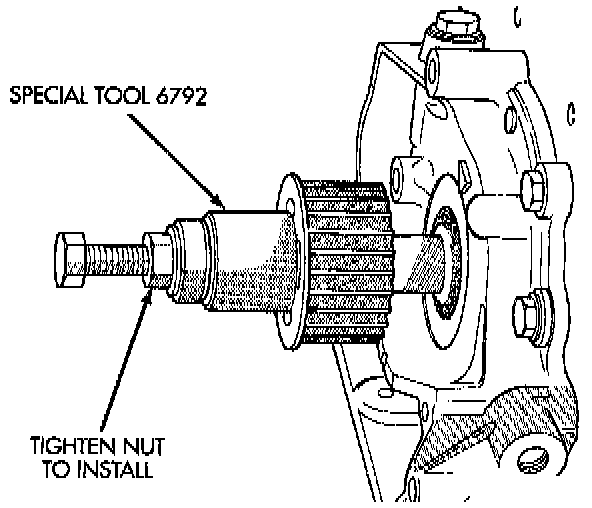 SPECIAL TOOL 6792

TIGHTEN NUT TO INSTALL