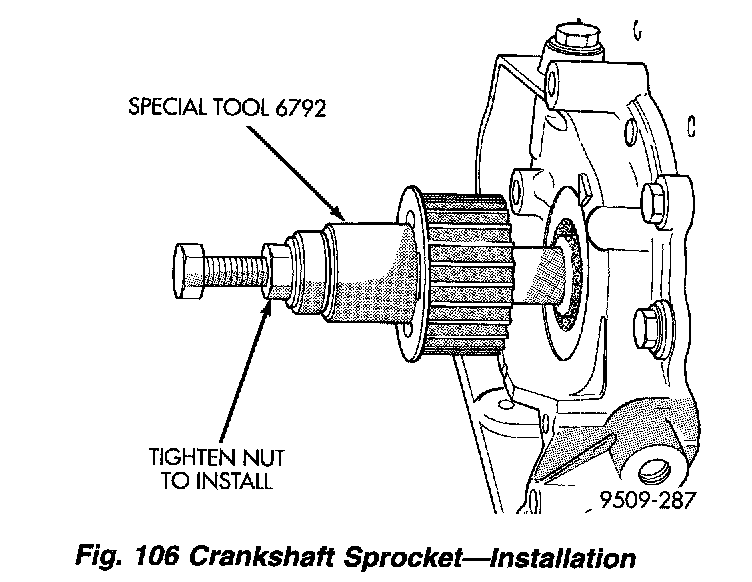 SPECIAL TOOL 6792

TIGHTEN NUT TO INSTALL

9509-287

Fig. 106 Crankshaft Sprocket—Installation