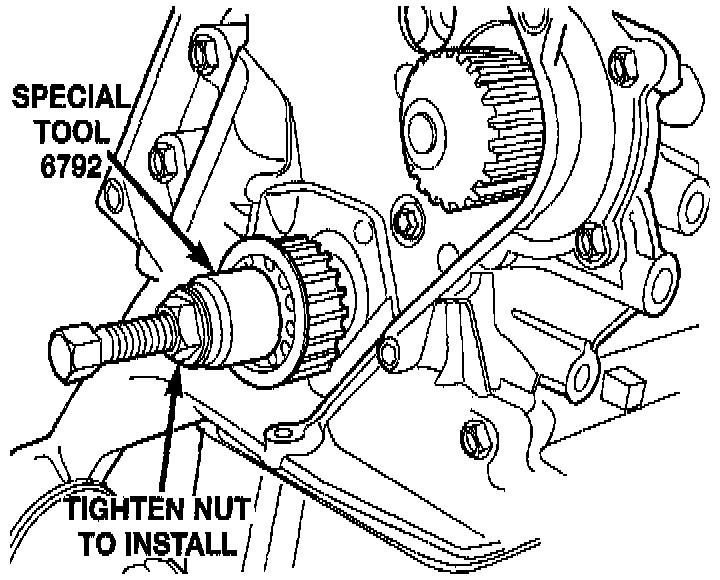 SPECIAL TOOL 6792

TIGHTEN NUT TO INSTALL