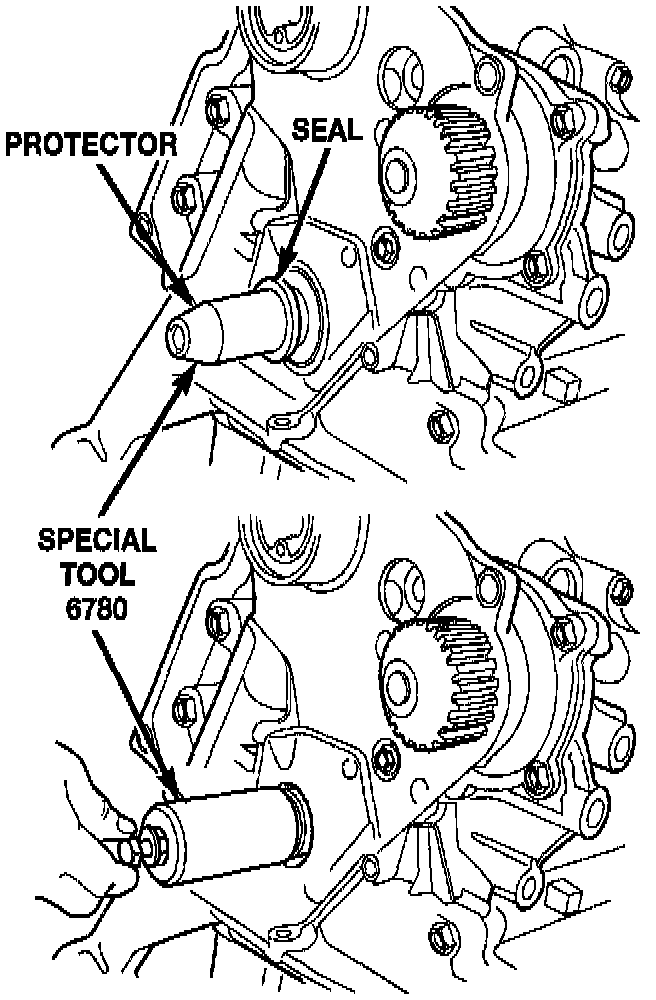 PROTECTOR
SEAL
SPECIAL TOOL 6780