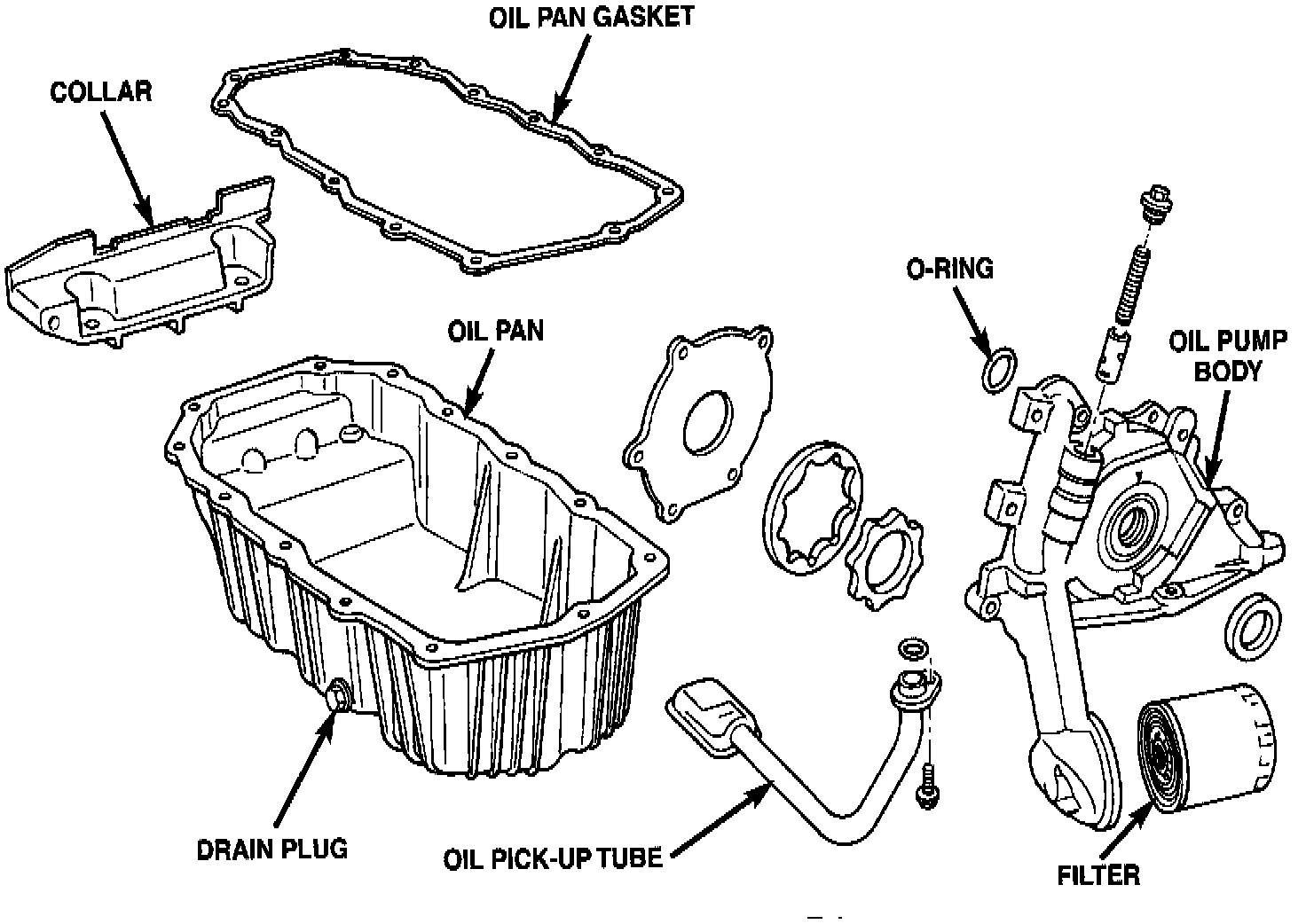 OIL PAN GASKET

COLLAR

O-RING

OIL PAN

OIL PUMP BODY

DRAIN PLUG

OIL PICK-UP TUBE

FILTER