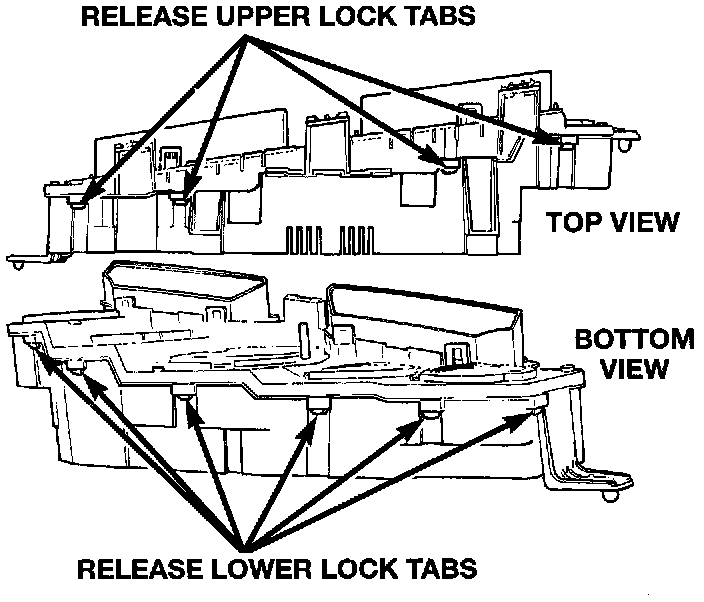 RELEASE UPPER LOCK TABS

TOP VIEW

BOTTOM VIEW

RELEASE LOWER LOCK TABS