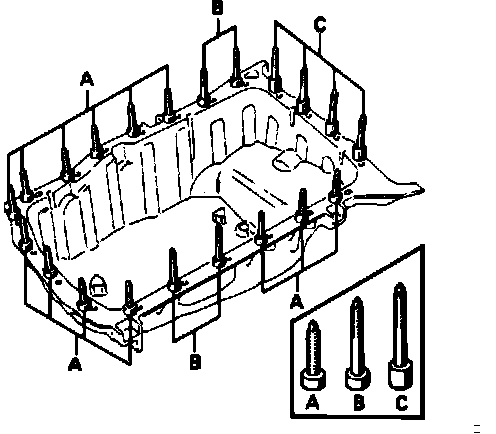 B
C
A
A
A
B
A B C